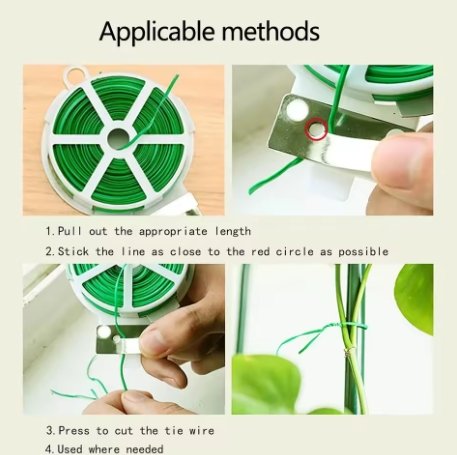 Applicable methods

1. Pull out the appropriate length
2. Stick the line as close to the red circle as possible

3. Press to cut the tie wire
4. Used where needed